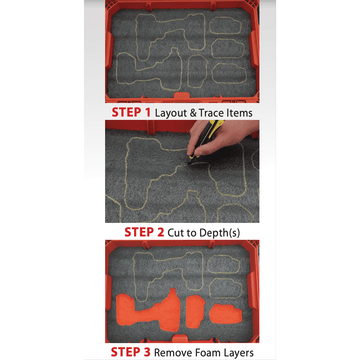 STEP 1 Layout & Trace Items

STEP 2 Cut to Depth(s)

STEP 3 Remove Foam Layers