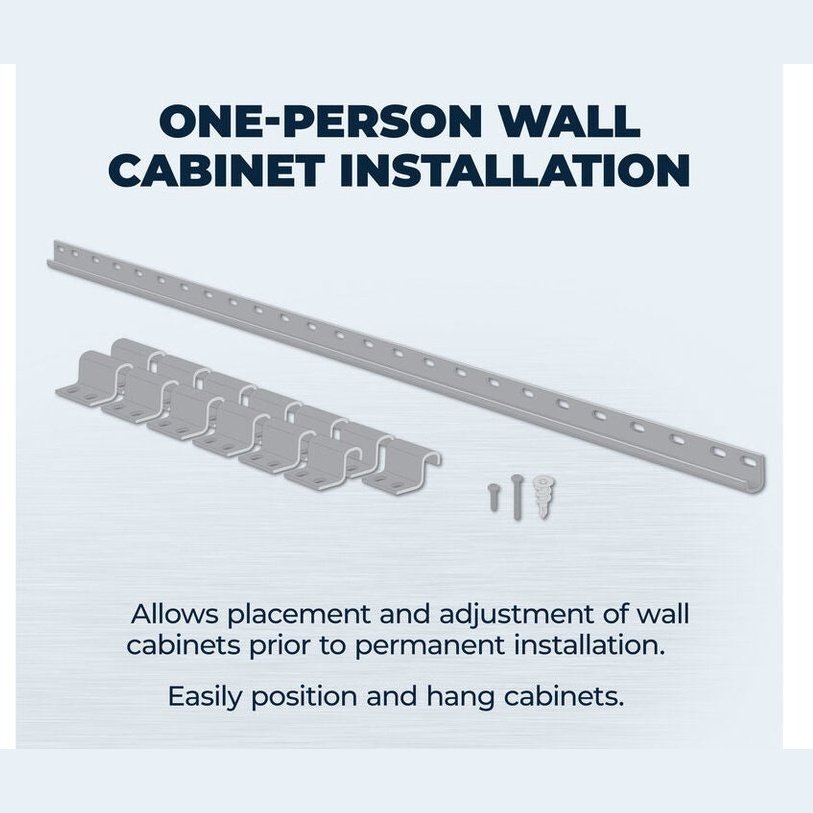 ONE-PERSON WALL CABINET INSTALLATION

Allows placement and adjustment of wall cabinets prior to permanent installation.

Easily position and hang cabinets.