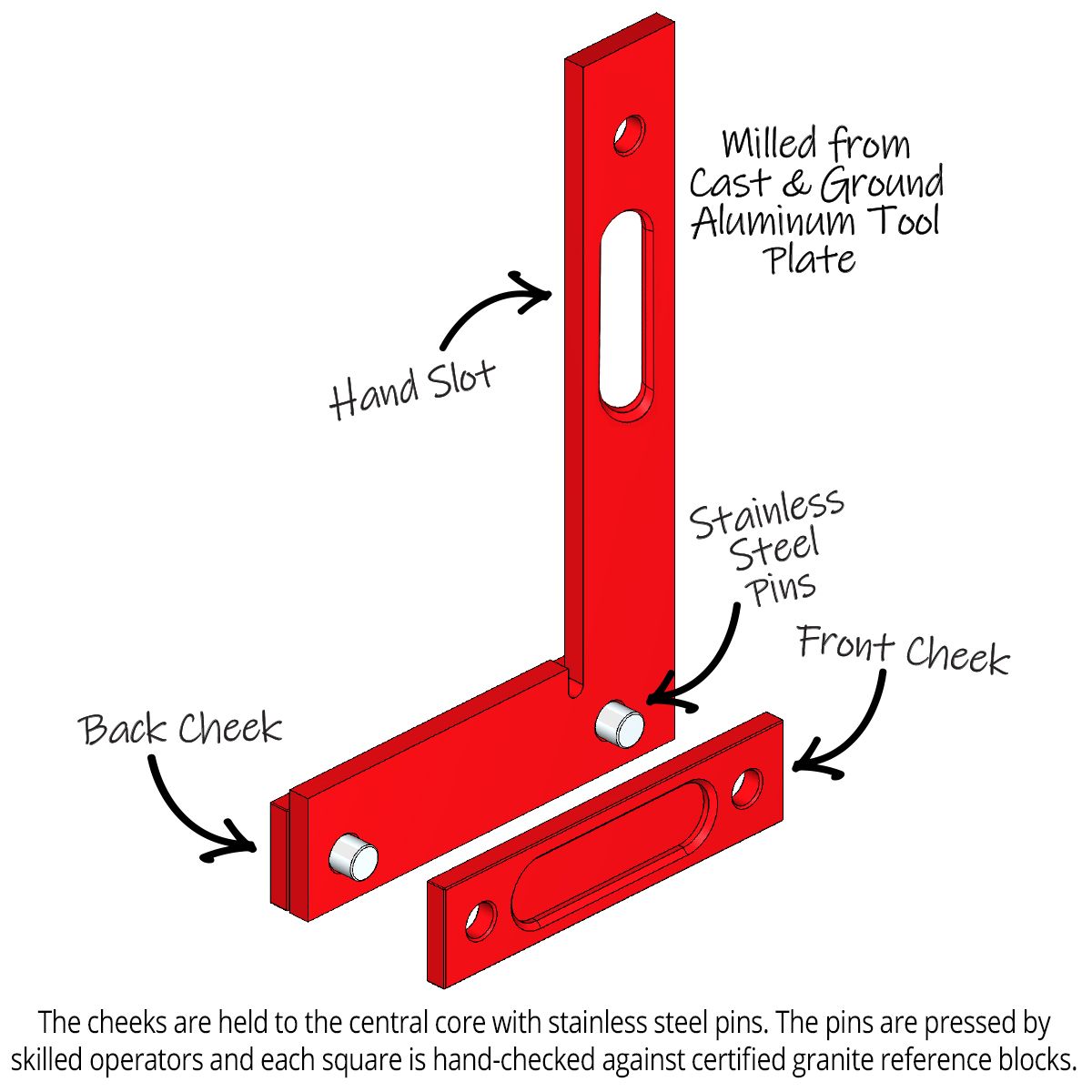 Milled from Cast & Ground Aluminum Tool Plate

Hand Slot

Stainless Steel Pins

Front Cheek

Back Cheek

The cheeks are held to the central core with stainless steel pins. The pins are pressed by skilled operators and each square is hand-checked against certified granite reference blocks.